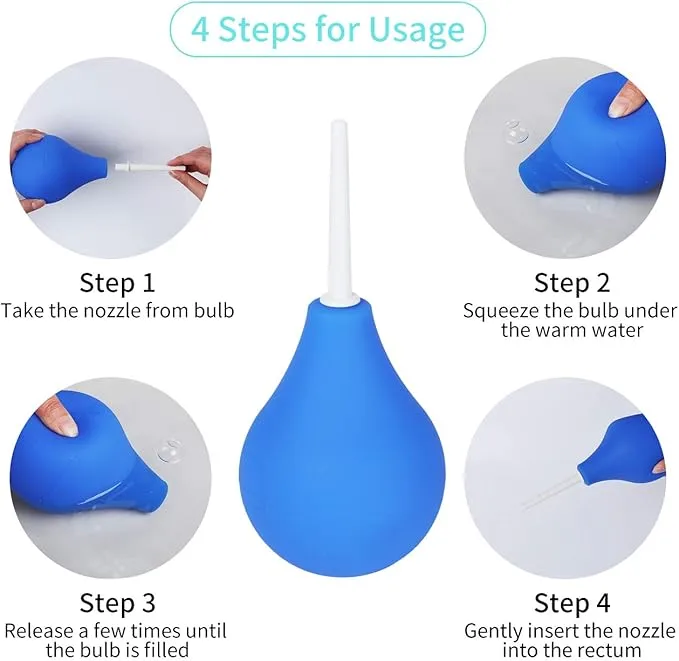 4 Steps for Usage

Step 1
Take the nozzle from bulb

Step 2
Squeeze the bulb under the warm water

Step 3
Release a few times until the bulb is filled

Step 4
Gently insert the nozzle into the rectum