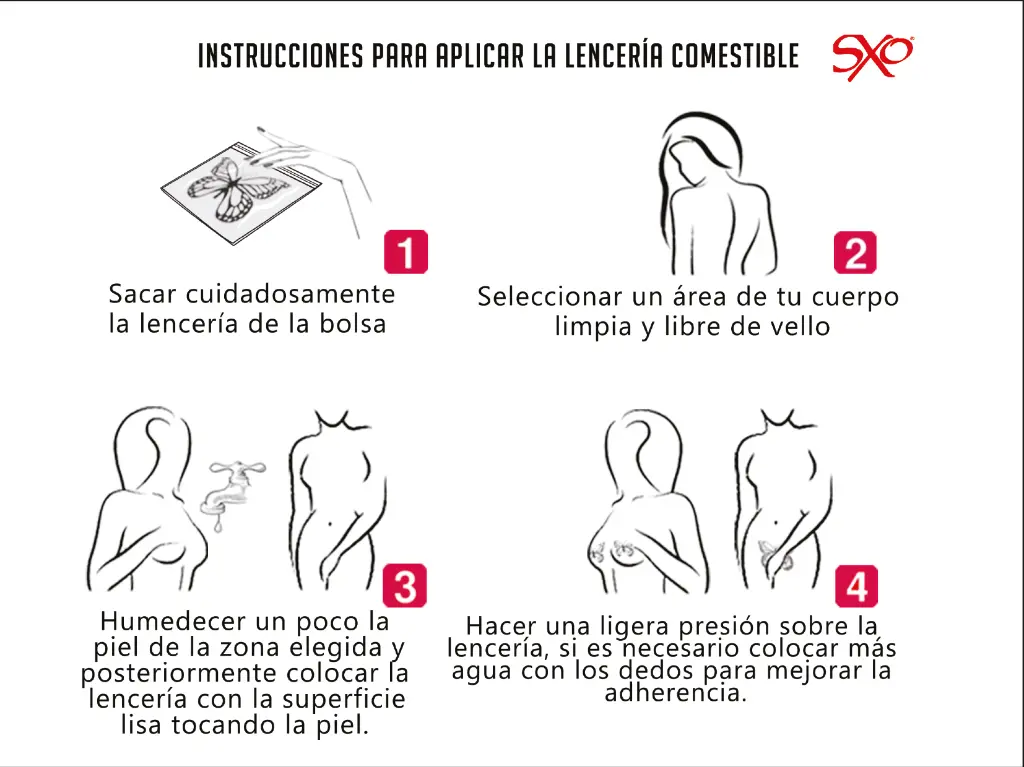 INSTRUCCIONES PARA APLICAR LA LENCERÍA COMESTIBLE

SXO

1

Sacar cuidadosamente la lencería de la bolsa

2

Seleccionar un área de tu cuerpo limpia y libre de vello

3

Humedecer un poco la piel de la zona elegida y posteriormente colocar la lencería con la superficie lisa tocando la piel.

4

Hacer una ligera presión sobre la lencería, si es necesario colocar más agua con los dedos para mejorar la adherencia.